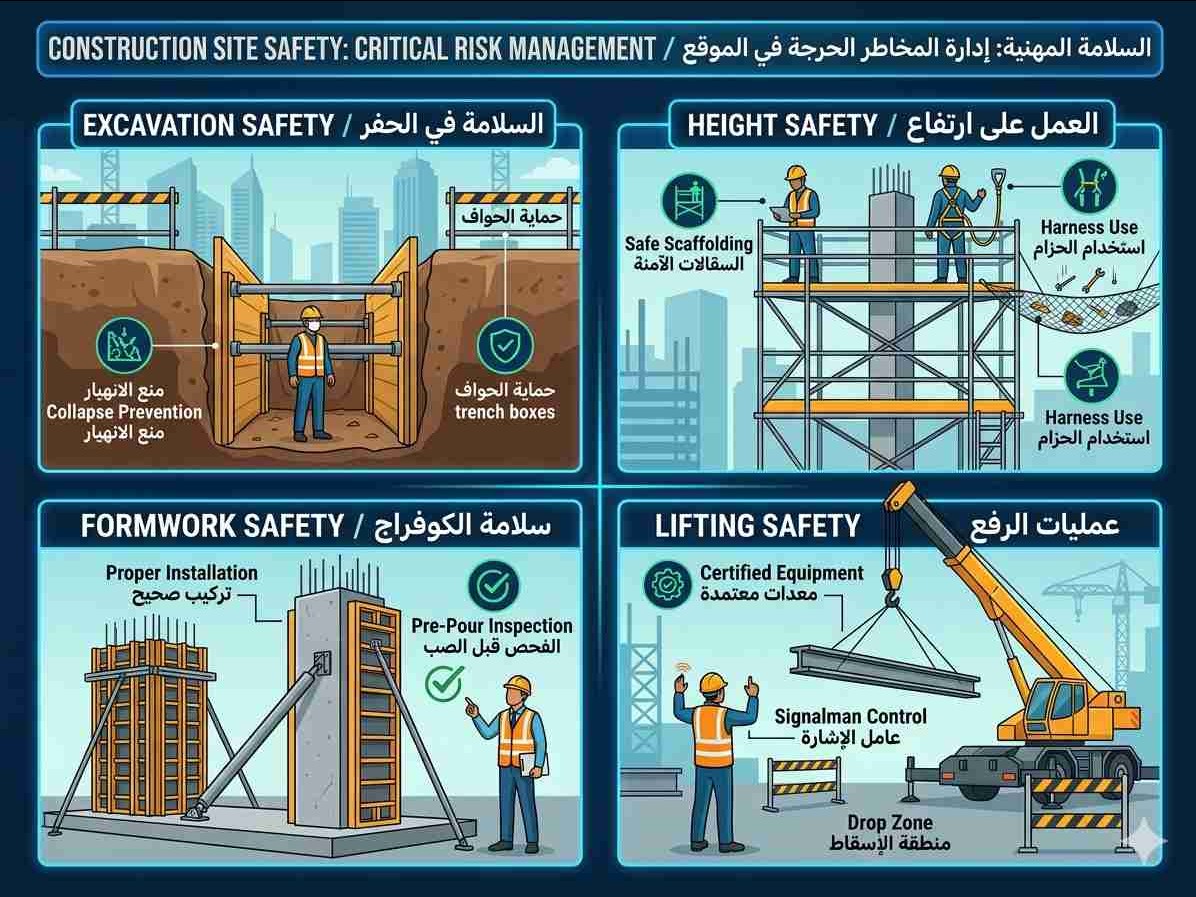 CONSTRUCTION SITE SAFETY: CRITICAL RISK MANAGEMENT / السلامة المهنية: إدارة المخاطر الحرجة في الموقع

EXCAVATION SAFETY / السلامة في الحفر

حماية الحواف

منع الانهيار
Collapse Prevention
منع الانهيار

حماية الحواف
trench boxes

HEIGHT SAFETY / العمل على ارتفاع

Safe Scaffolding
السقالات الآمنة

Harness Use
استخدام الحزام

Harness Use
استخدام الحزام

FORMWORK SAFETY / سلامة الكوفراج

Proper Installation
تركيب صحيح

Pre-Pour Inspection
الفحص قبل الصب

LIFTING SAFETY عمليات الرفع

Certified Equipment
معدات معتمدة

Signalman Control
عامل الإشارة

Drop Zone
منطقة الإسقاط