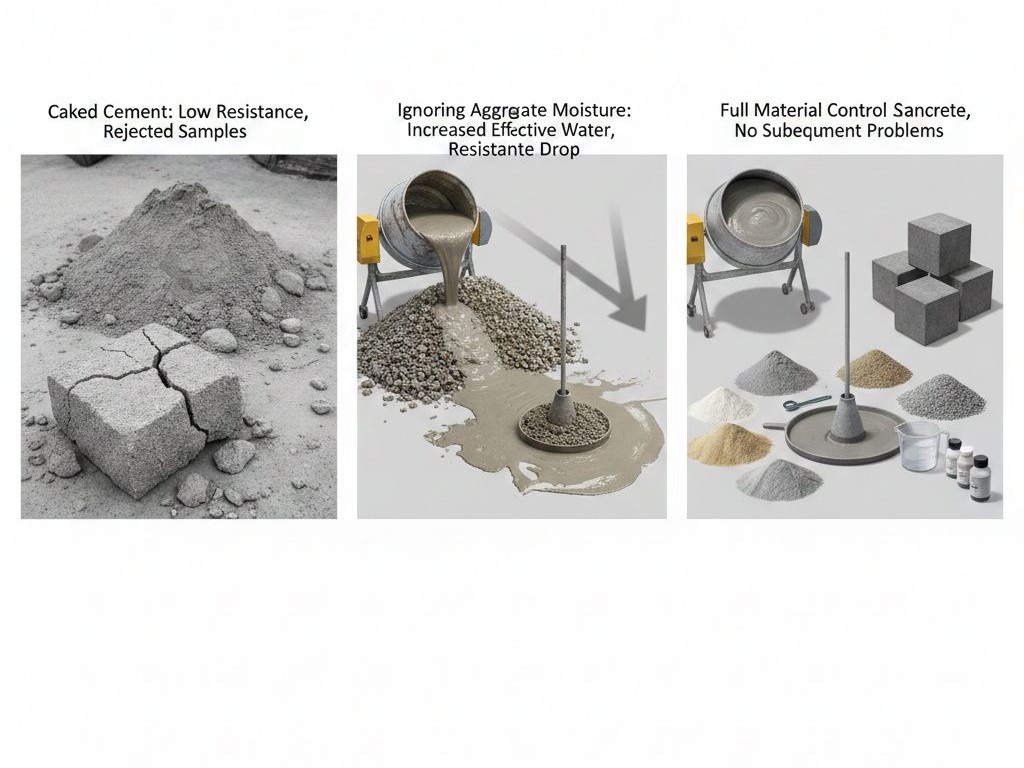 Caked Cement: Low Resistance, Rejected Samples

Ignoring Aggrgate Moisture: Increased Effective Water, Resistante Drop

Full Material Control Sancrete, No Subequment Problems