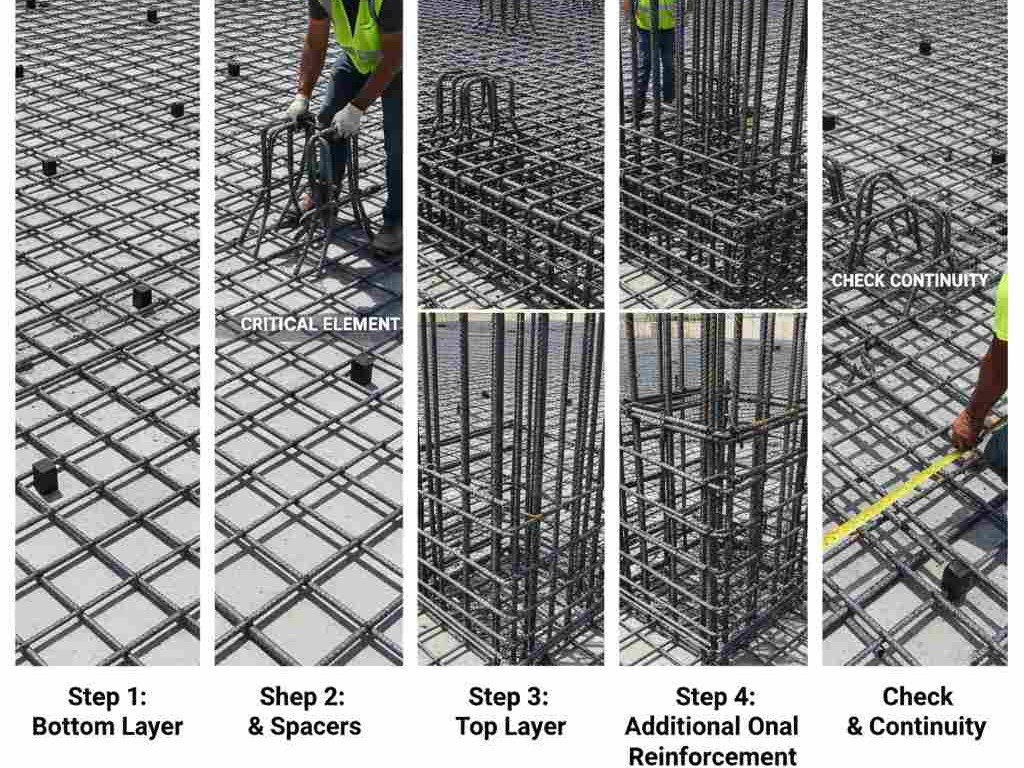 CRITICAL ELEMENT

CHECK CONTINUITY

Step 1:
Bottom Layer

Shep 2:
& Spacers

Step 3:
Top Layer

Step 4:
Additional Onal Reinforcement

Check
& Continuity